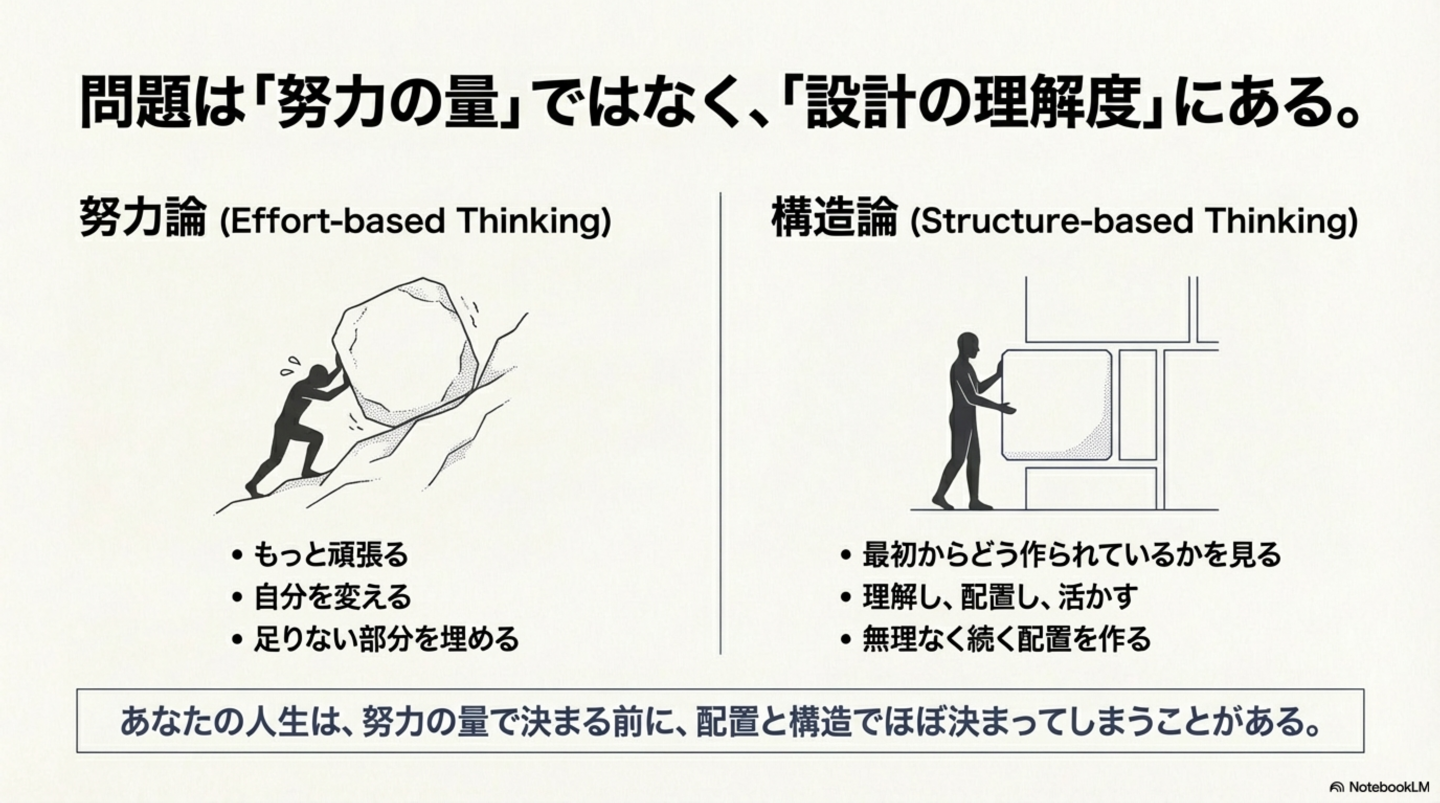 問題は「努力の量」ではなく、「設計の理解度」にある。

努力論 (Effort-based Thinking)

• もっと頑張る
• 自分を変える
• 足りない部分を埋める

構造論 (Structure-based Thinking)

• 最初からどう作られているかを見る
• 理解し、配置し、活かす
• 無理なく続く配置を作る

あなたの人生は、努力の量で決まる前に、配置と構造でほぼ決まってしまうことがある。

NotebookLM